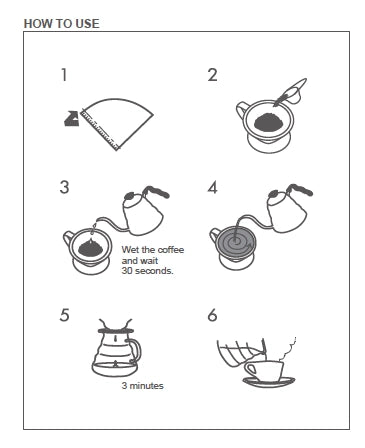 HOW TO USE

1

2

3

Wet the coffee and wait 30 seconds.

4

5

3 minutes

6